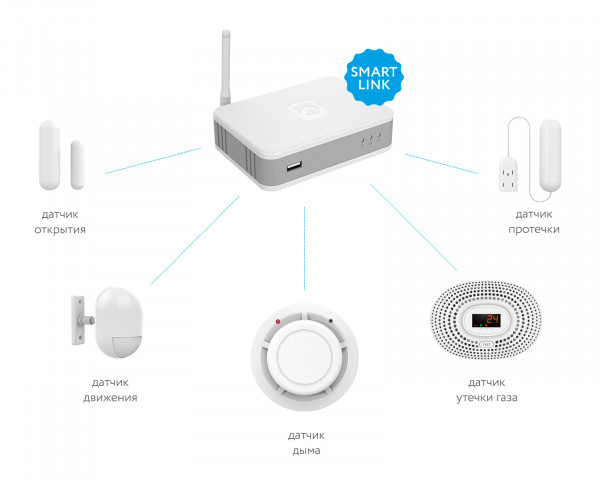 SMART LINK

датчик открытия

датчик протечки

датчик движения

24

датчик утечки газа

датчик дыма