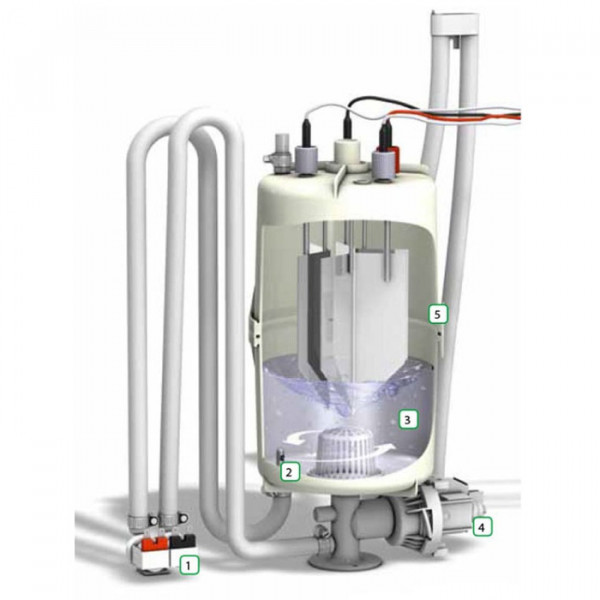 5
3
2
4
1