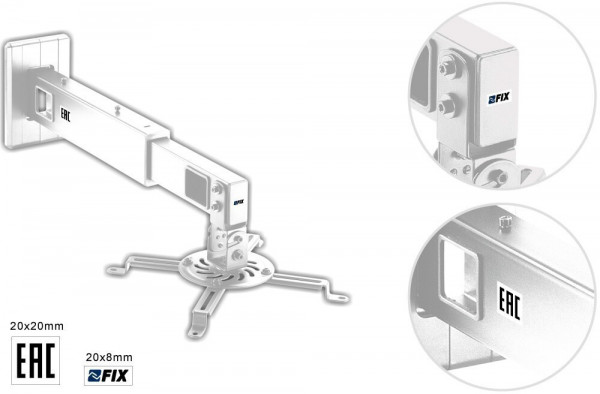 EAC

FIX

FIX

EAC

20x20mm

EAC

20x8mm

FIX