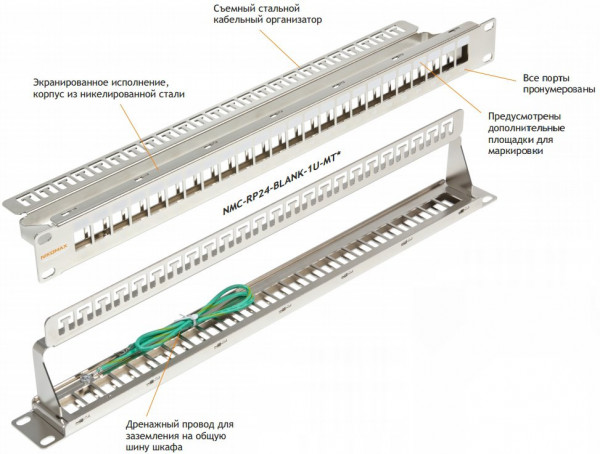 Съемный стальной кабельный организатор

Экранированное исполнение, корпус из никелированной стали

Все порты пронумерованы

Предусмотрены дополнительные площадки для маркировки

NMC-RP24-BLANK-1U-MT*

NIKOMAX

Дренажный провод для заземления на общую шину шкафа